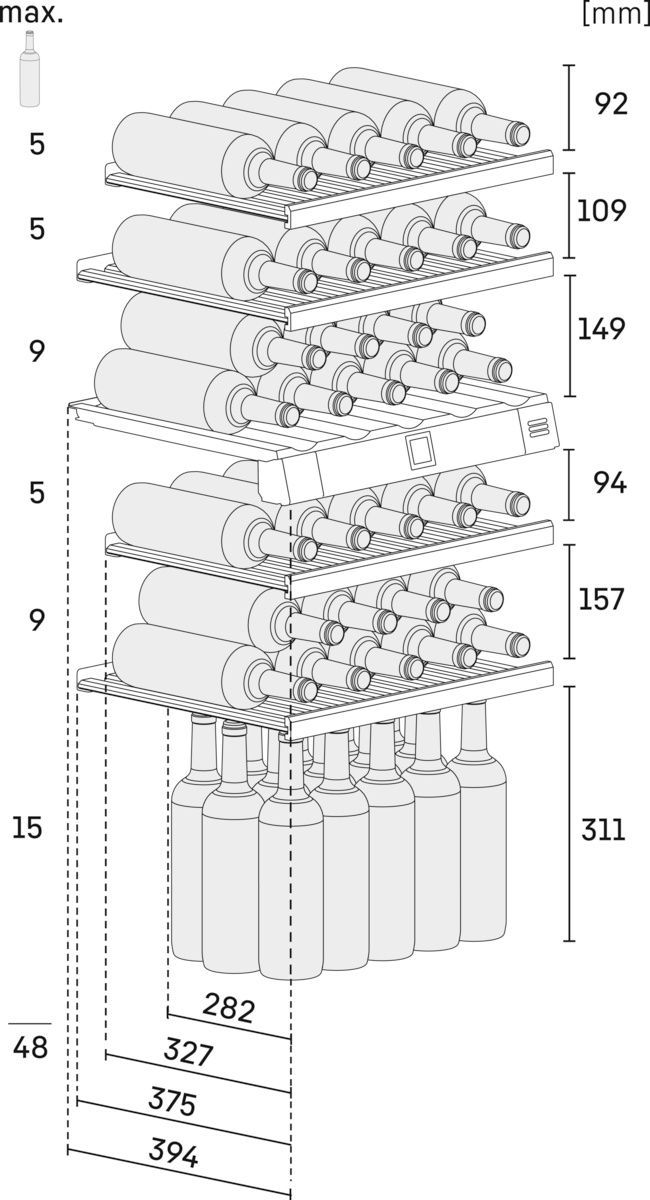 max.

[mm]

5
5
9
5
9
15
48

92
109
149
94
157
311

282
327
375
394